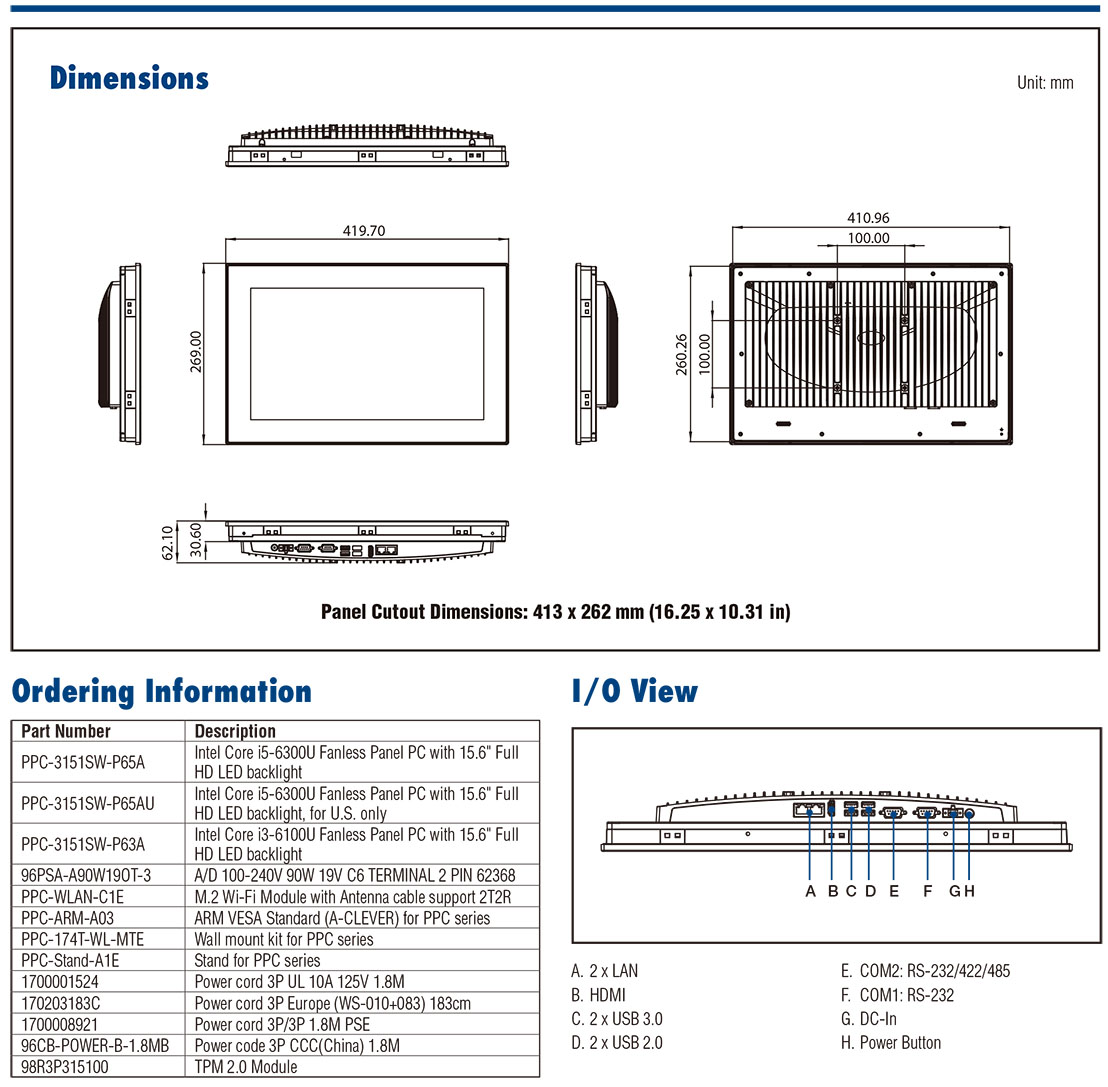 Dimensions

Unit: mm

419.70

269.00

410.96

100.00

260.26

100.00

62.10

30.60

Panel Cutout Dimensions: 413 x 262 mm (16.25 x 10.31 in)

Ordering Information

| Part Number | Description |
|---|---|
| PPC-3151SW-P65A | Intel Core i5-6300U Fanless Panel PC with 15.6" Full HD LED backlight |
| PPC-3151SW-P65AU | Intel Core i5-6300U Fanless Panel PC with 15.6" Full HD LED backlight, for U.S. only |
| PPC-3151SW-P63A | Intel Core i3-6100U Fanless Panel PC with 15.6" Full HD LED backlight |
| 96PSA-A90W19OT-3 | A/D 100-240V 90W 19V C6 TERMINAL 2 PIN 62368 |
| PPC-WLAN-C1E | M.2 Wi-Fi Module with Antenna cable support 2T2R |
| PPC-ARM-A03 | ARM VESA Standard (A-CLEVER) for PPC series |
| PPC-174T-WL-MTE | Wall mount kit for PPC series |
| PPC-Stand-A1E | Stand for PPC series |
| 1700001524 | Power cord 3P UL 10A 125V 1.8M |
| 170203183C | Power cord 3P Europe (WS-010+083) 183cm |
| 1700008921 | Power cord 3P/3P 1.8M PSE |
| 96CB-POWER-B-1.8MB | Power code 3P CCC(China) 1.8M |
| 98R3P315100 | TPM 2.0 Module |

I/O View

A B C D E F G H

A. 2 x LAN
B. HDMI
C. 2 x USB 3.0
D. 2 x USB 2.0

E. COM2: RS-232/422/485
F. COM1: RS-232
G. DC-In
H. Power Button